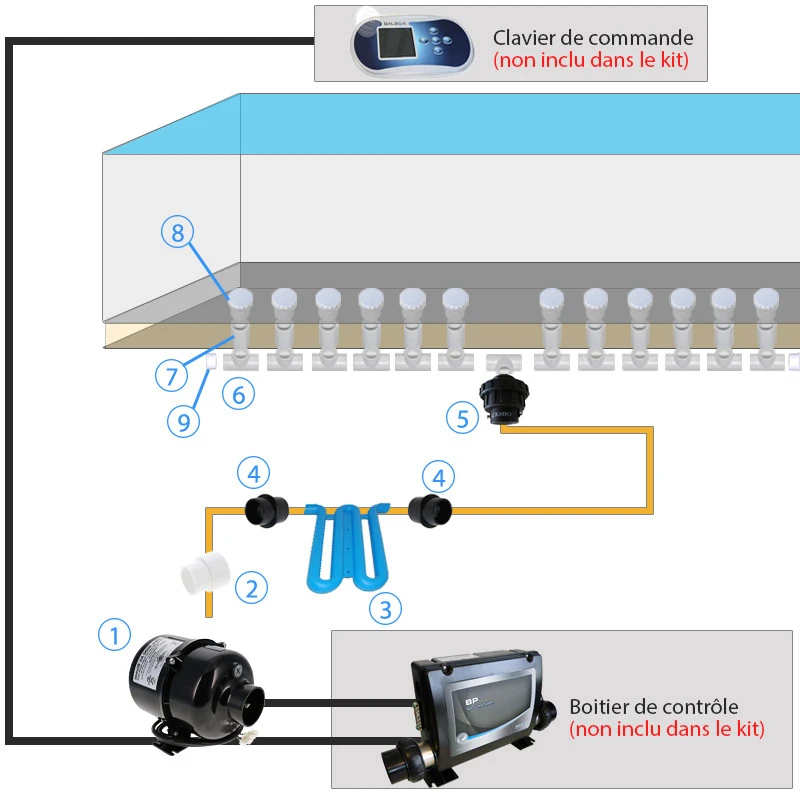 BALBOA

Clavier de commande
(non inclu dans le kit)

8

7

9

6

5

4

4

2

3

1

BP

Boitier de contrôle
(non inclu dans le kit)