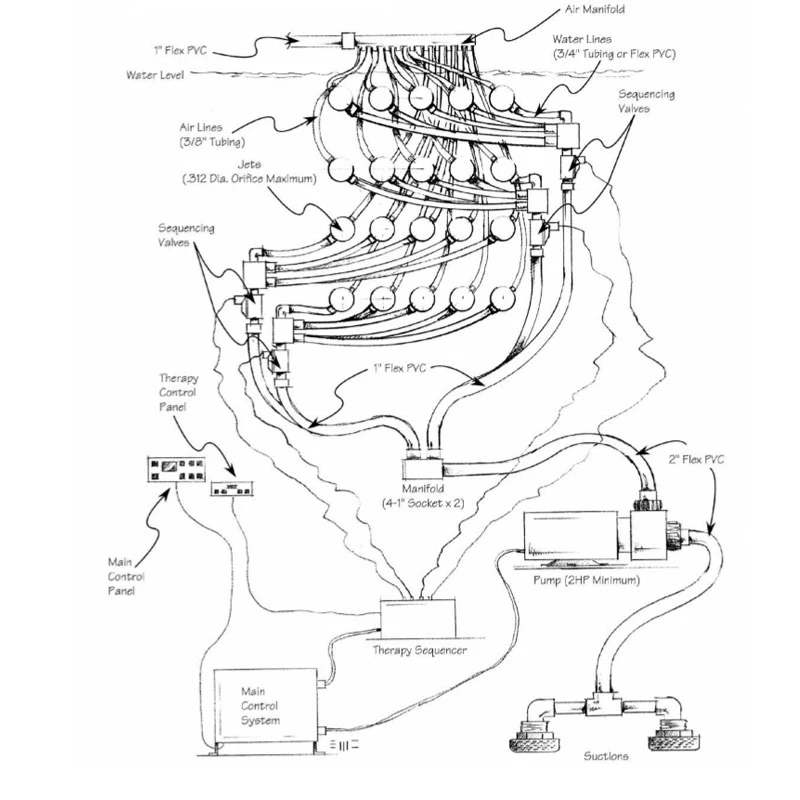 Air Manifold

1" Flex PVC

Water Lines (3/4" Tubing or Flex PVC)

Water Level

Sequencing Valves

Air Lines (3/8" Tubing)

Jets (.312 Dia. Orifice Maximum)

Sequencing Valves

1" Flex PVC

Therapy Control Panel

2" Flex PVC

Manifold (4-1" Socket x 2)

Main Control Panel

Pump (2HP Minimum)

Therapy Sequencer

Main Control System

Suctions